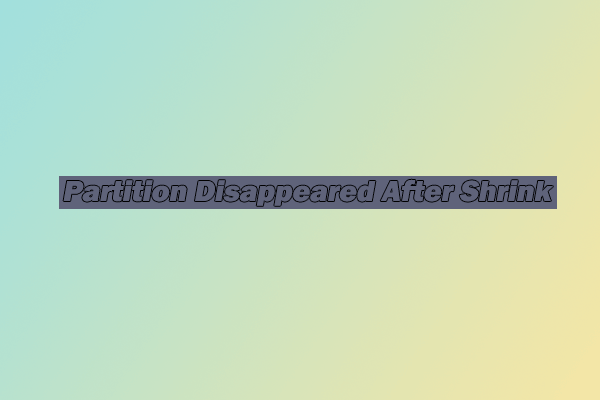 Partition Disappeared After Shrink