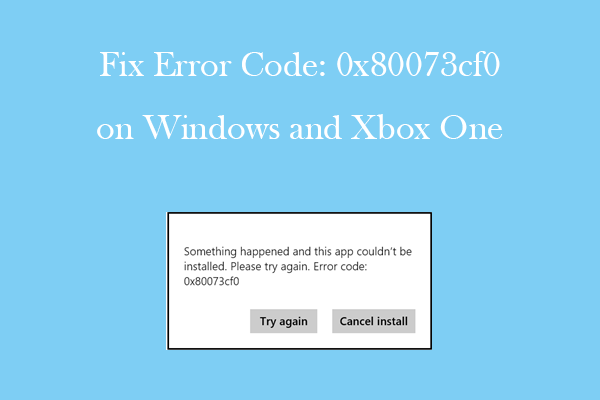 Fix Error Code: 0x80073cf0
on Windows and Xbox One

Something happened and this app couldn't be installed. Please try again. Error code: 0x80073cf0

Try again

Cancel install