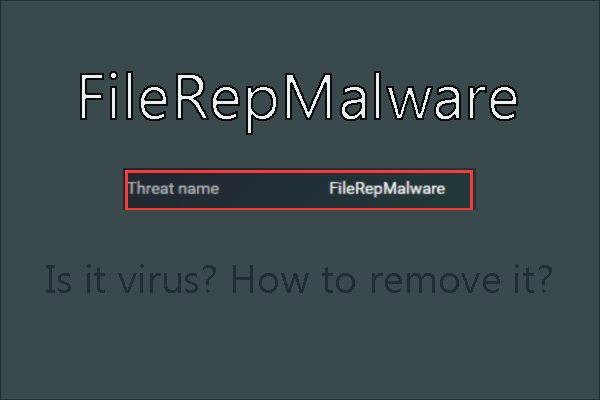 FileRepMalware

Threat name FileRepMalware

Is it virus? How to remove it?