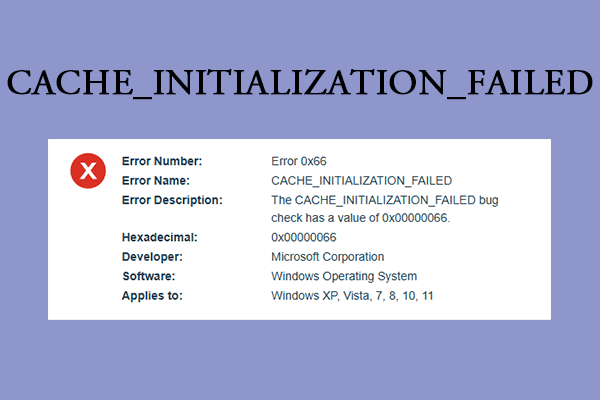 CACHE_INITIALIZATION_FAILED

Error Number: Error 0x66
Error Name: CACHE_INITIALIZATION_FAILED
Error Description: The CACHE_INITIALIZATION_FAILED bug check has a value of 0x00000066.
Hexadecimal: 0x00000066
Developer: Microsoft Corporation
Software: Windows Operating System
Applies to: Windows XP, Vista, 7, 8, 10, 11