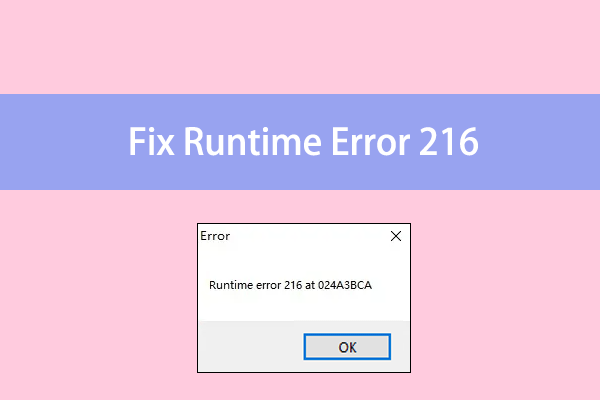 Fix Runtime Error 216

Error

Runtime error 216 at 024A3BCA

OK