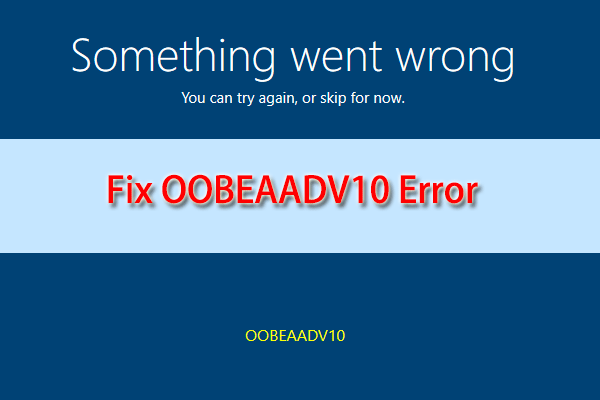 Something went wrong

You can try again, or skip for now.

Fix OOBEAADV10 Error

OOBEAADV10