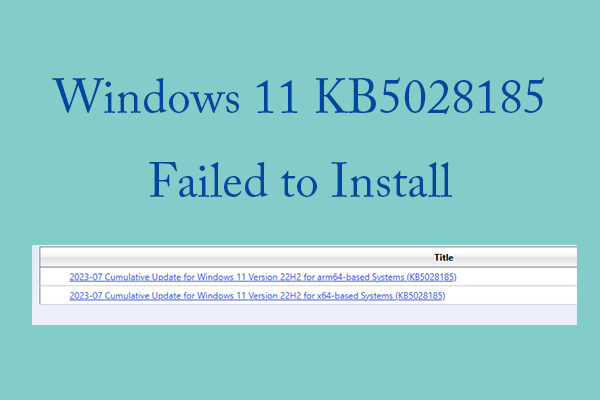 Windows 11 KB5028185 Failed to Install

| Title |
|---|
| 2023-07 Cumulative Update for Windows 11 Version 22H2 for arm64-based Systems (KB5028185) |
| 2023-07 Cumulative Update for Windows 11 Version 22H2 for x64-based Systems (KB5028185) |