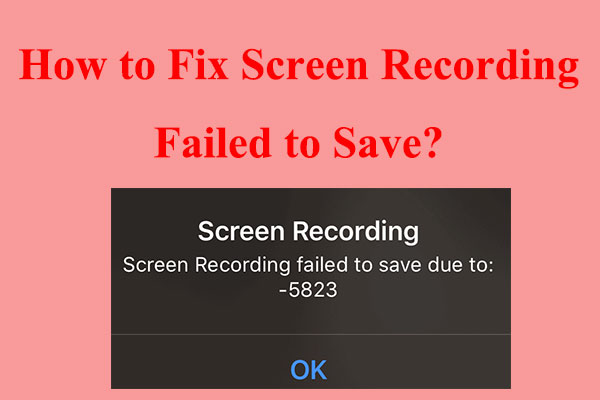 How to Fix Screen Recording Failed to Save?

Screen Recording

Screen Recording failed to save due to: -5823

OK