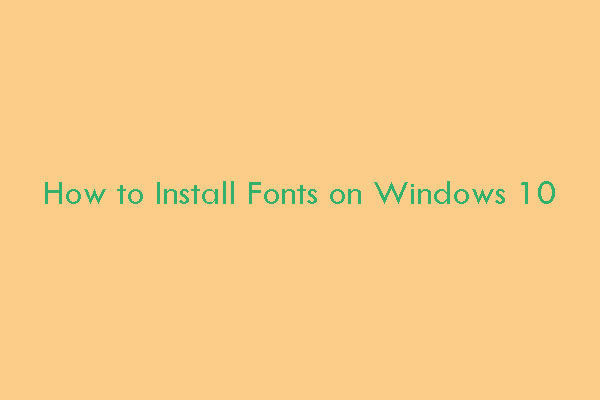 How to Install Fonts on Windows 10